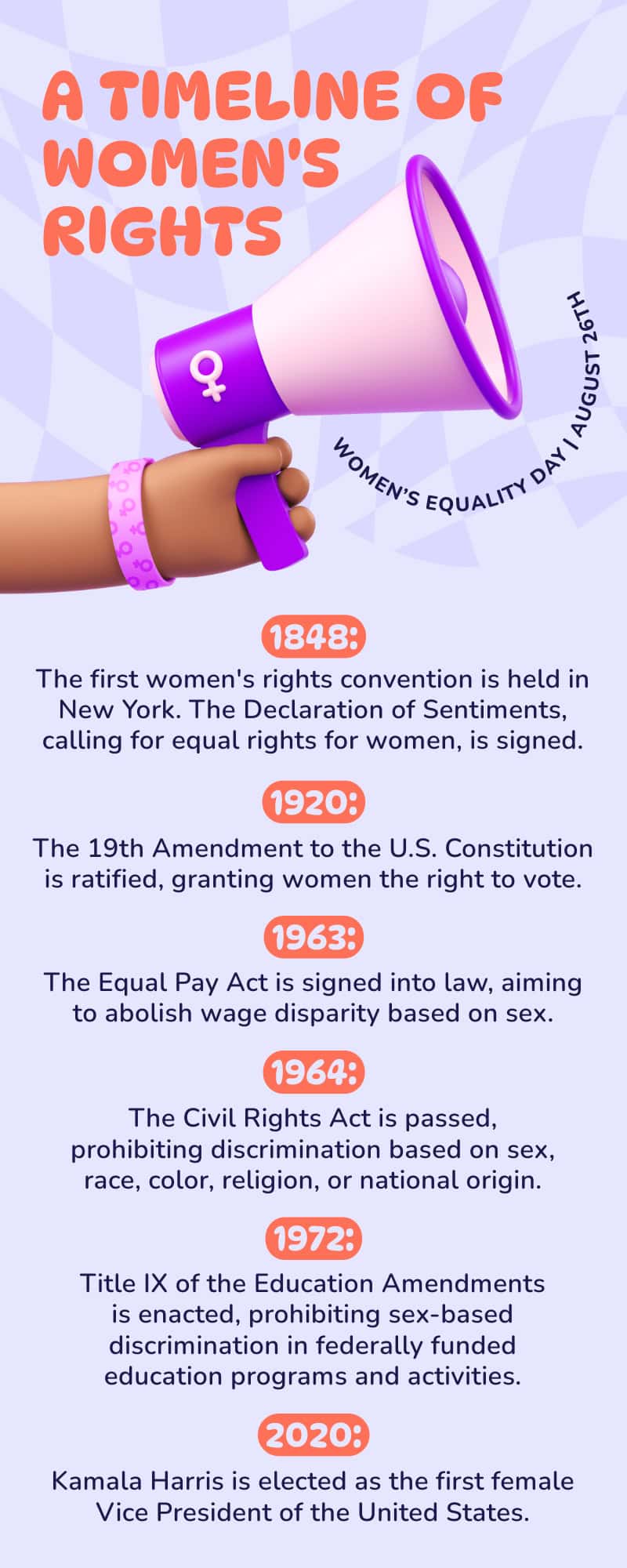 A TIMELINE OF WOMEN'S RIGHTS

WOMEN'S EQUALITY DAY | AUGUST 26TH

1848:
The first women's rights convention is held in New York. The Declaration of Sentiments, calling for equal rights for women, is signed.

1920:
The 19th Amendment to the U.S. Constitution is ratified, granting women the right to vote.

1963:
The Equal Pay Act is signed into law, aiming to abolish wage disparity based on sex.

1964:
The Civil Rights Act is passed, prohibiting discrimination based on sex, race, color, religion, or national origin.

1972:
Title IX of the Education Amendments is enacted, prohibiting sex-based discrimination in federally funded education programs and activities.

2020:
Kamala Harris is elected as the first female Vice President of the United States.