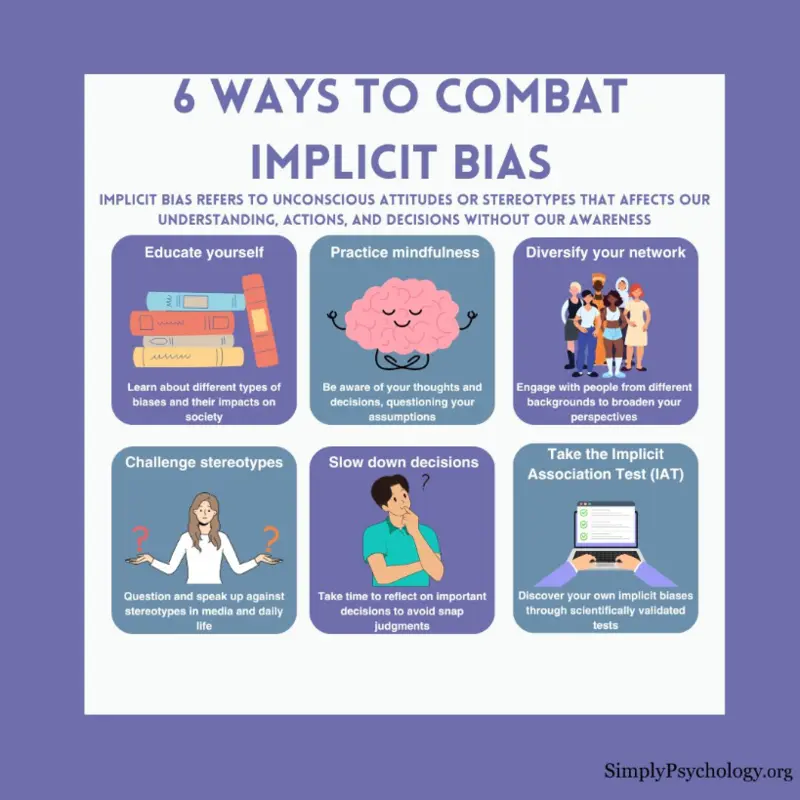 6 WAYS TO COMBAT IMPLICIT BIAS

IMPLICIT BIAS REFERS TO UNCONSCIOUS ATTITUDES OR STEREOTYPES THAT AFFECTS OUR UNDERSTANDING, ACTIONS, AND DECISIONS WITHOUT OUR AWARENESS

Educate yourself

Learn about different types of biases and their impacts on society

Practice mindfulness

Be aware of your thoughts and decisions, questioning your assumptions

Diversify your network

Engage with people from different backgrounds to broaden your perspectives

Challenge stereotypes

Question and speak up against stereotypes in media and daily life

Slow down decisions

Take time to reflect on important decisions to avoid snap judgments

Take the Implicit Association Test (IAT)

Discover your own implicit biases through scientifically validated tests

SimplyPsychology.org