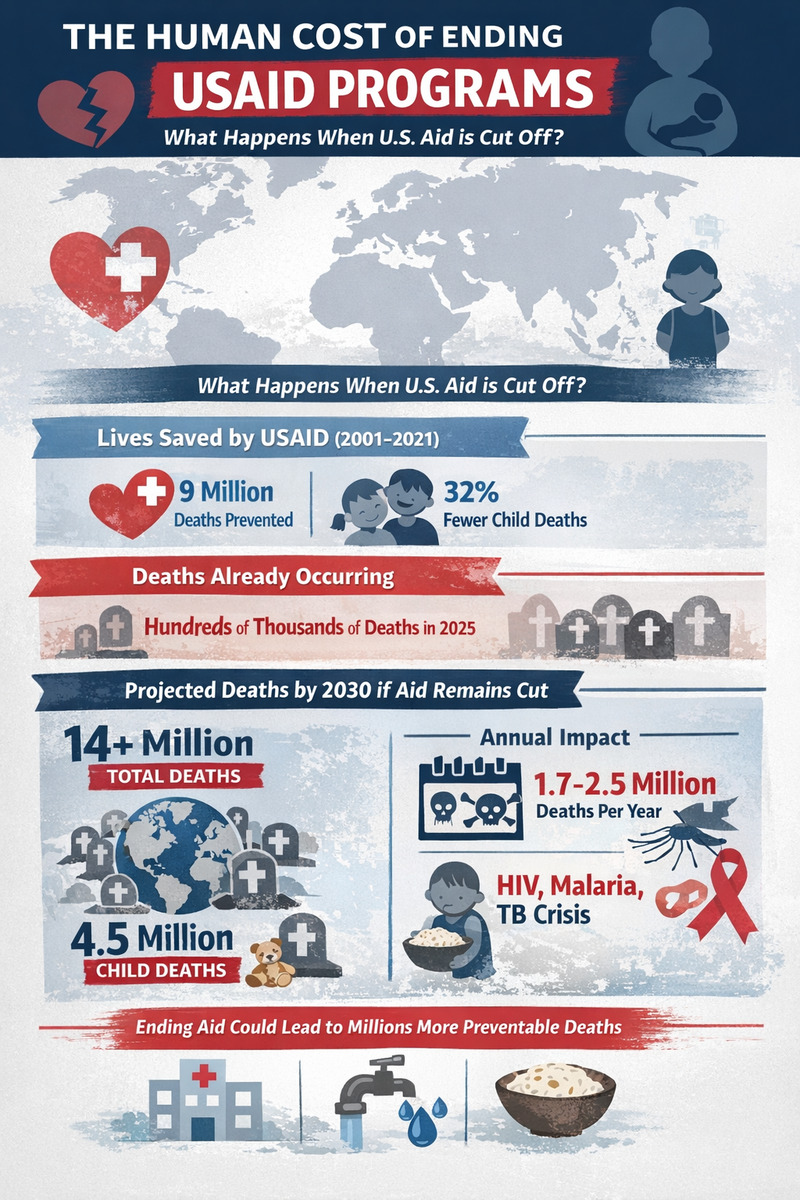 THE HUMAN COST OF ENDING
USAID PROGRAMS
What Happens When U.S. Aid is Cut Off?

What Happens When U.S. Aid is Cut Off?

Lives Saved by USAID (2001–2021)

9 Million
Deaths Prevented

32%
Fewer Child Deaths

Deaths Already Occurring

Hundreds of Thousands of Deaths in 2025

Projected Deaths by 2030 if Aid Remains Cut

14+ Million
TOTAL DEATHS

4.5 Million
CHILD DEATHS

Annual Impact

1.7-2.5 Million
Deaths Per Year

HIV, Malaria, TB Crisis

Ending Aid Could Lead to Millions More Preventable Deaths