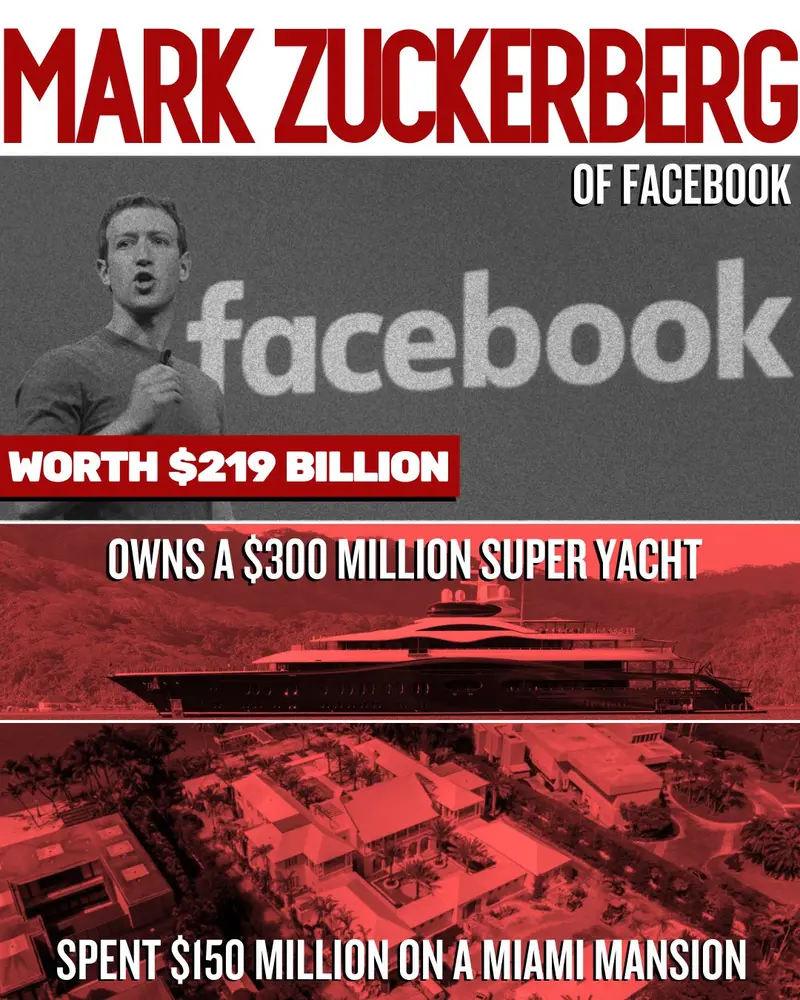 MARK ZUCKERBERG

OF FACEBOOK

facebook

WORTH $219 BILLION

OWNS A $300 MILLION SUPER YACHT

SPENT $150 MILLION ON A MIAMI MANSION