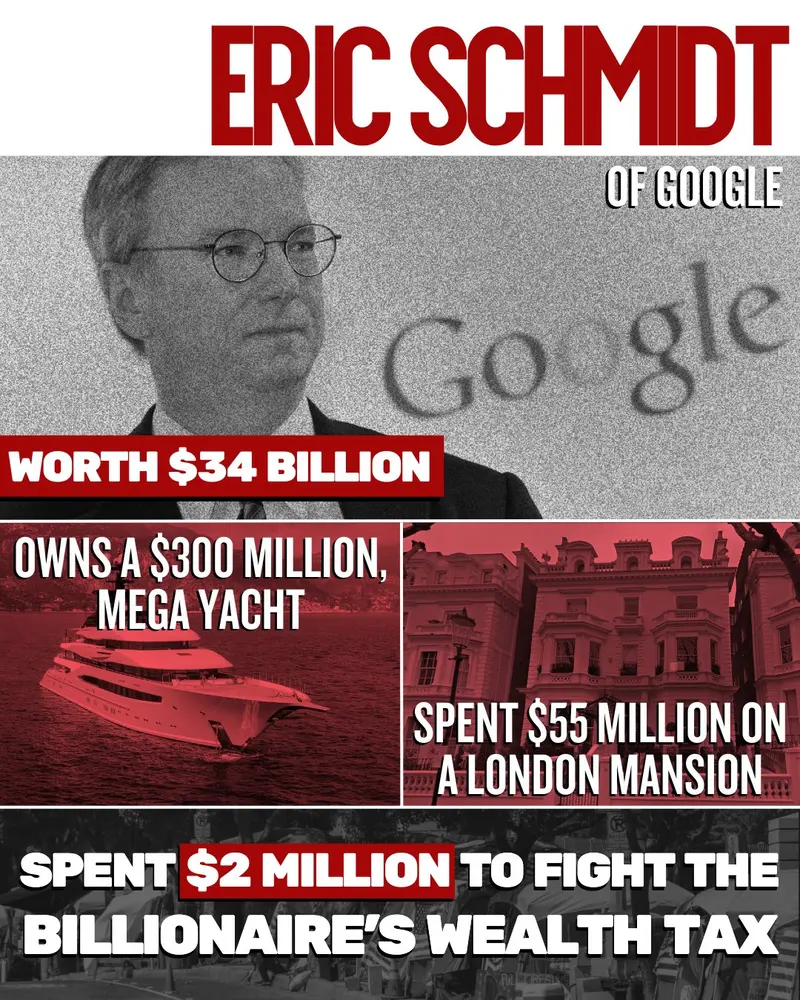 ERIC SCHMIDT

OF GOOGLE

Google

WORTH $34 BILLION

OWNS A $300 MILLION, MEGA YACHT

SPENT $55 MILLION ON A LONDON MANSION

SPENT $2 MILLION TO FIGHT THE BILLIONAIRE'S WEALTH TAX